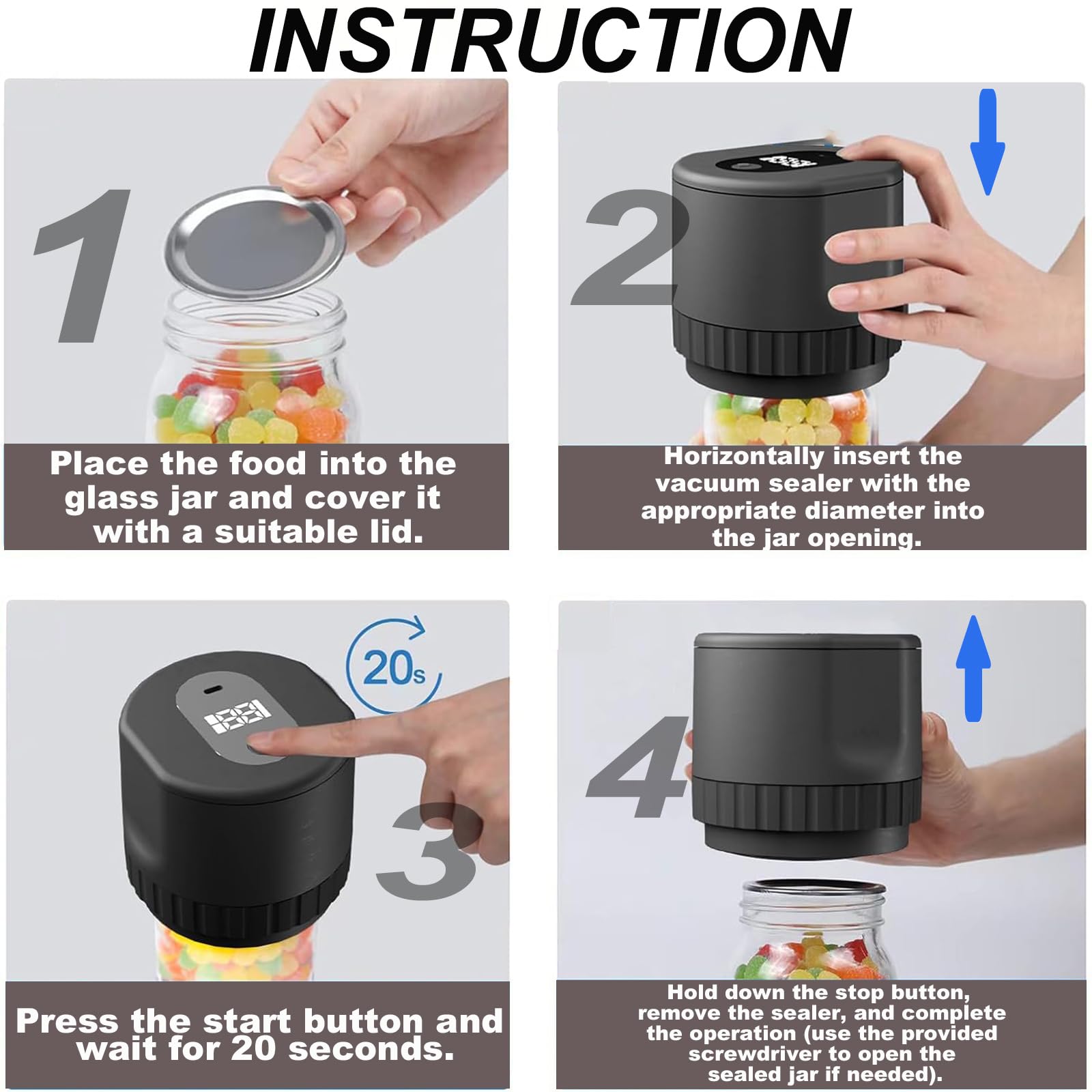 INSTRUCTION

1

Place the food into the glass jar and cover it with a suitable lid.

2

Horizontally insert the vacuum sealer with the appropriate diameter into the jar opening.

20s

3

Press the start button and wait for 20 seconds.

4

Hold down the stop button, remove the sealer, and complete the operation (use the provided screwdriver to open the sealed jar if needed).