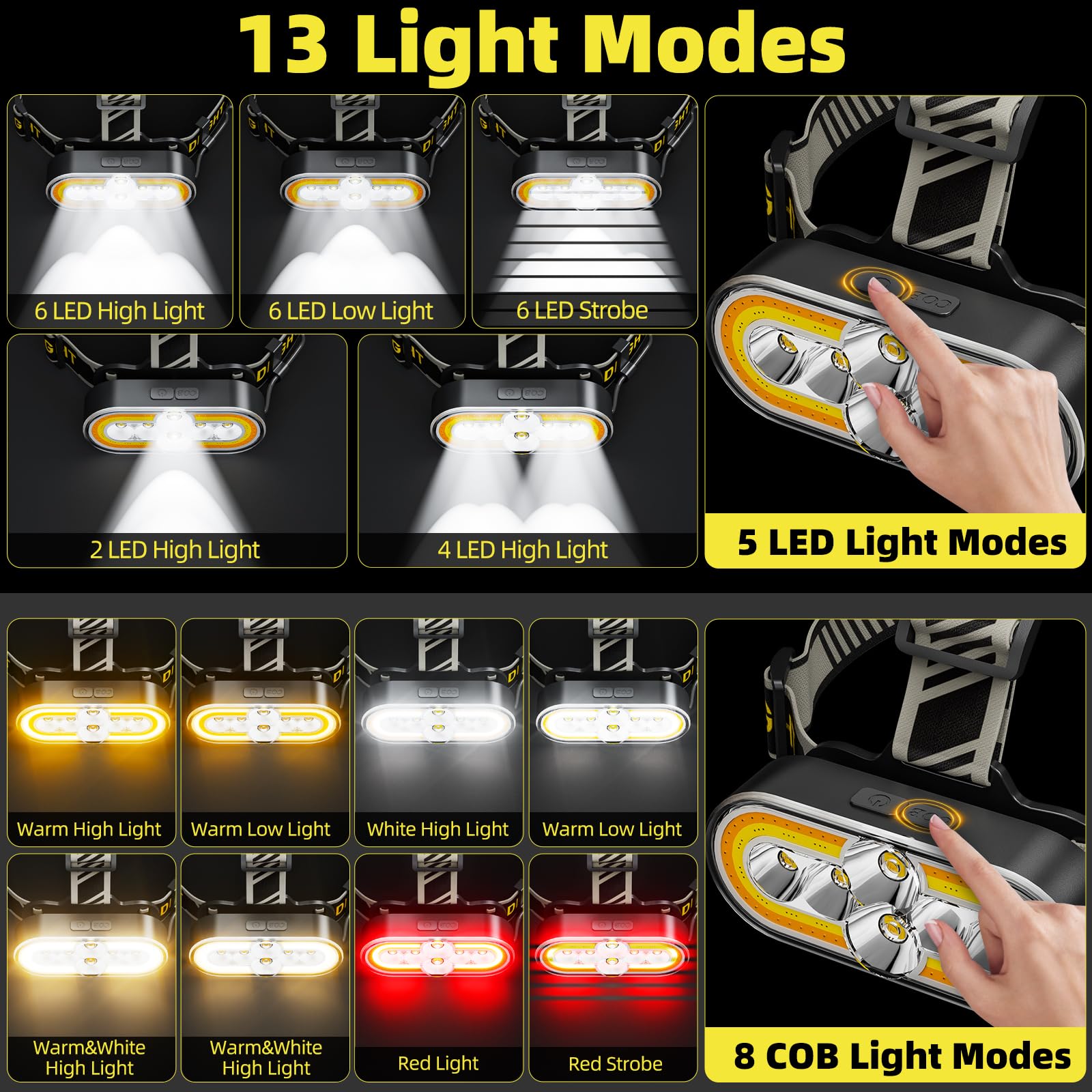 13 Light Modes

6 LED High Light

6 LED Low Light

6 LED Strobe

2 LED High Light

4 LED High Light

5 LED Light Modes

Warm High Light

Warm Low Light

White High Light

Warm Low Light

Warm&White High Light

Warm&White High Light

Red Light

Red Strobe

8 COB Light Modes