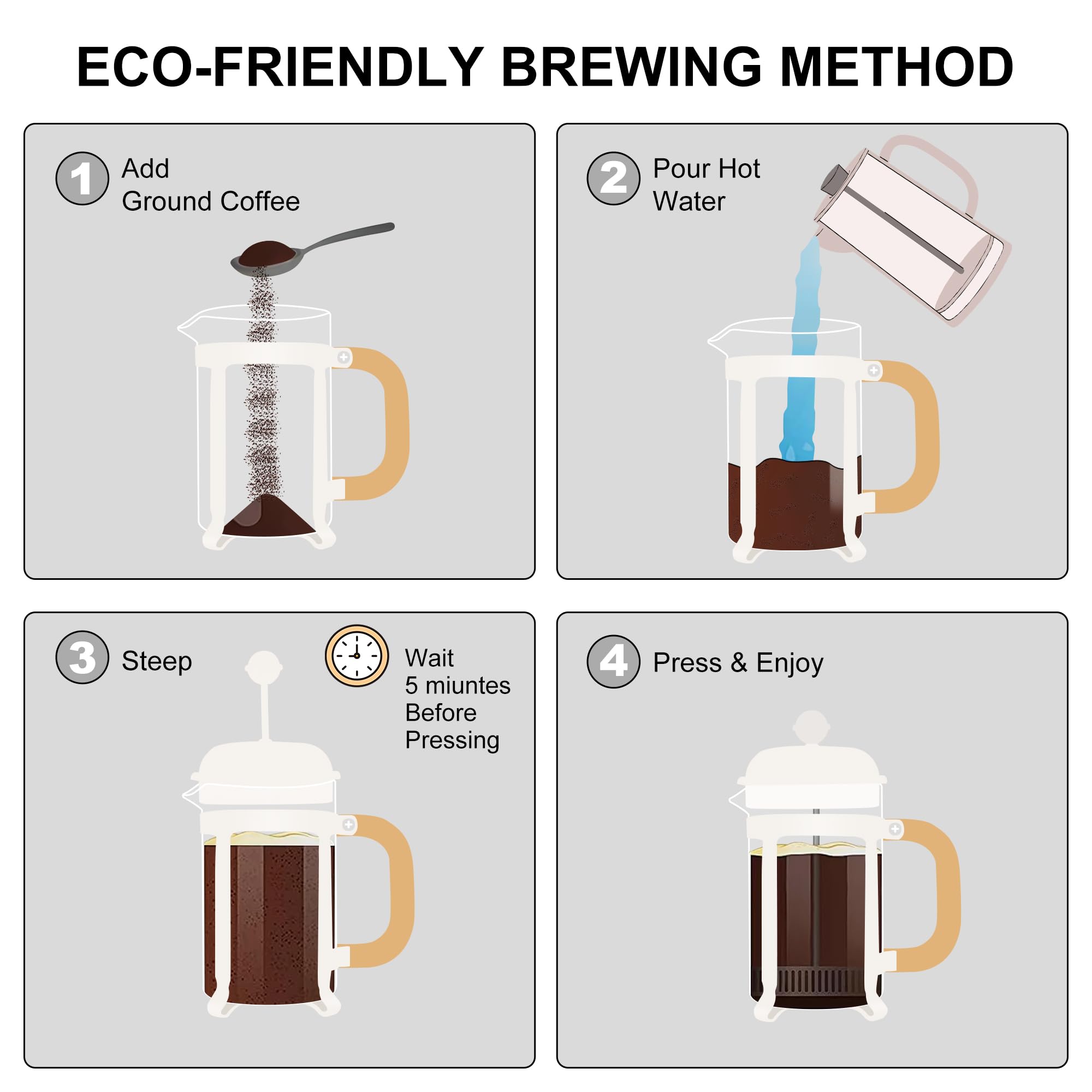 ECO-FRIENDLY BREWING METHOD

1 Add Ground Coffee

2 Pour Hot Water

3 Steep

Wait 5 miuntes Before Pressing

4 Press & Enjoy