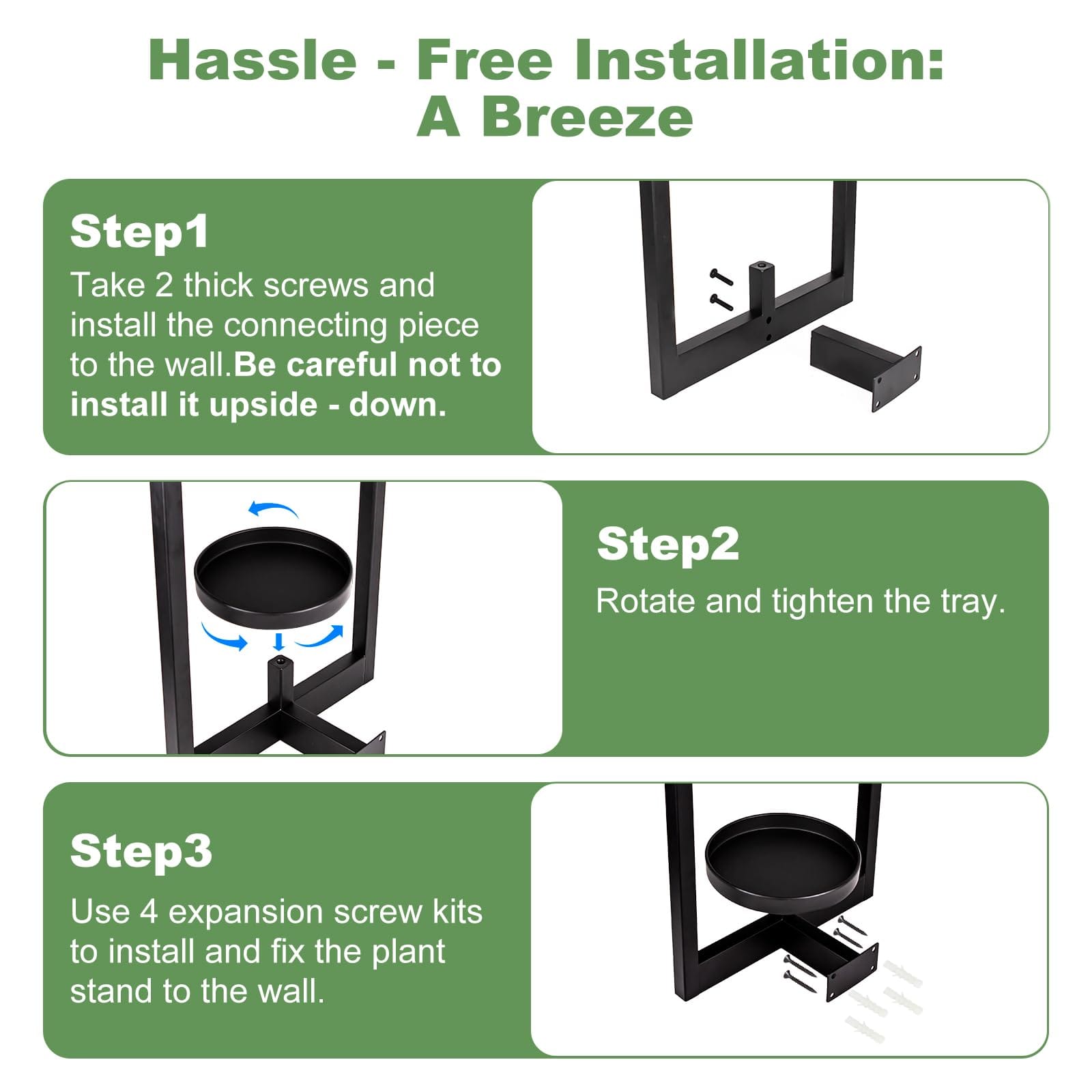 Hassle - Free Installation: A Breeze

Step1

Take 2 thick screws and install the connecting piece to the wall.Be careful not to install it upside - down.

Step2

Rotate and tighten the tray.

Step3

Use 4 expansion screw kits to install and fix the plant stand to the wall.