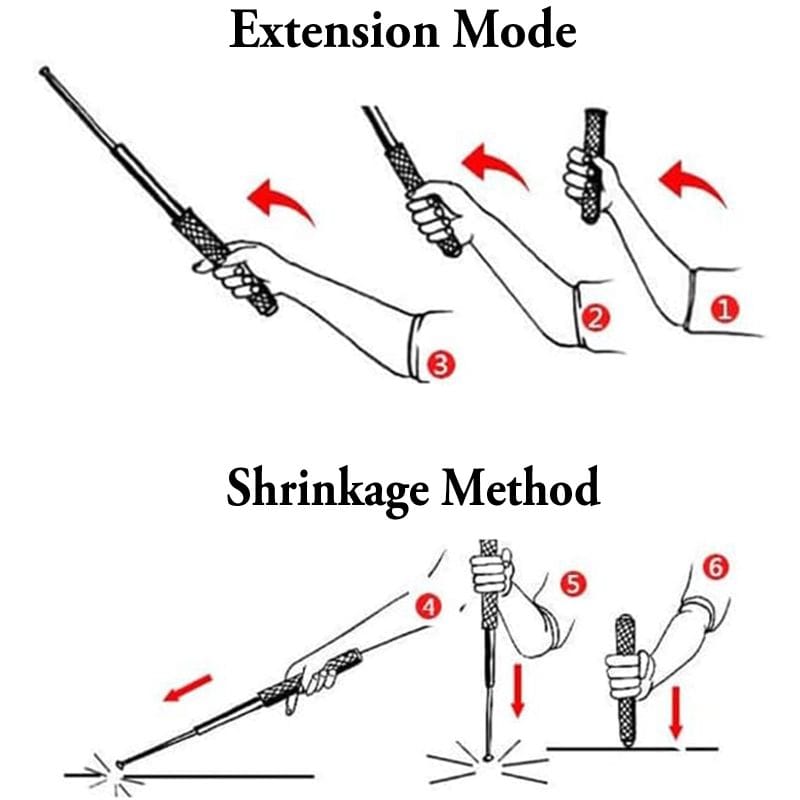 Extension Mode

3

2

1

Shrinkage Method

4

5

6