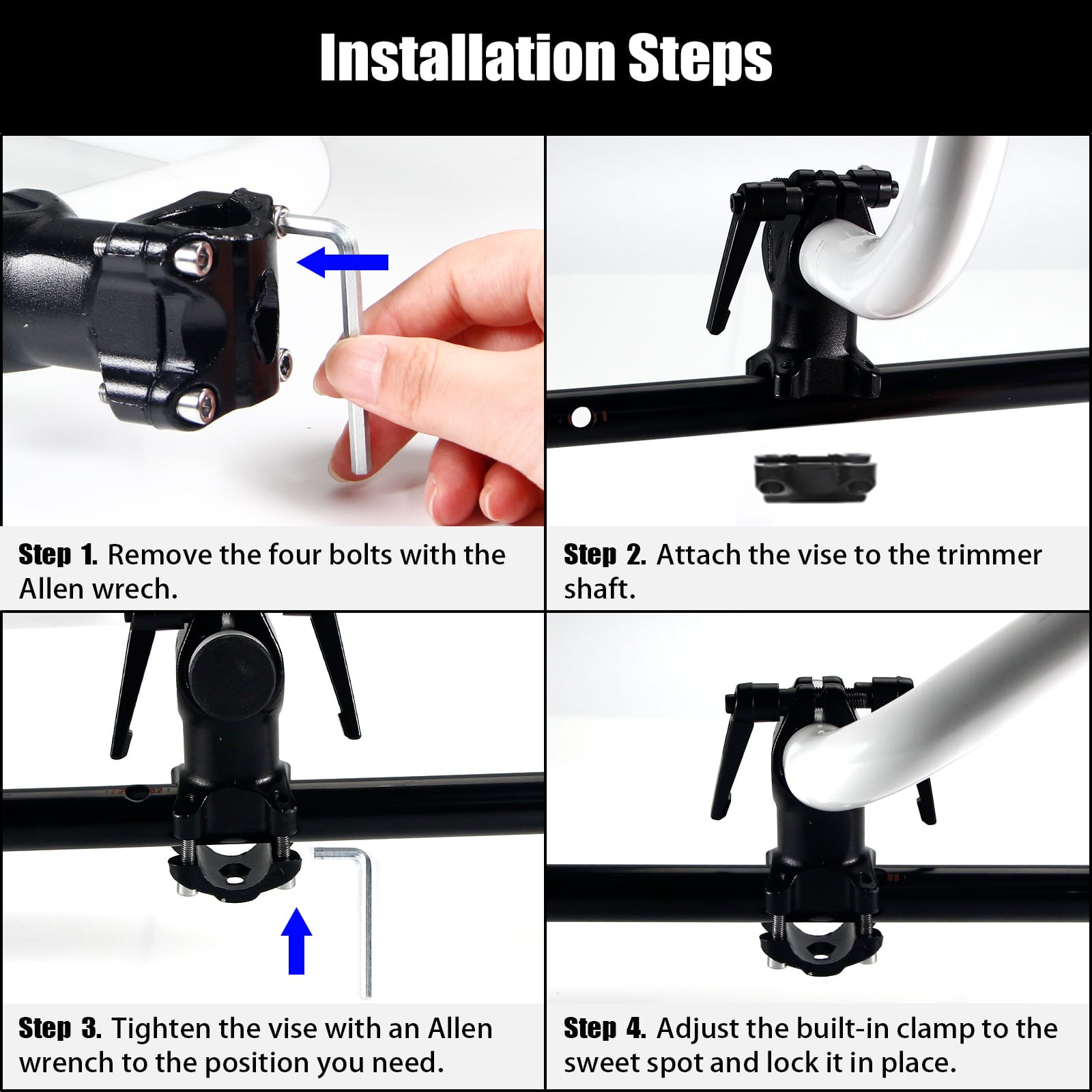 Installation Steps

Step 1. Remove the four bolts with the Allen wrech.

Step 2. Attach the vise to the trimmer shaft.

Step 3. Tighten the vise with an Allen wrench to the position you need.

Step 4. Adjust the built-in clamp to the sweet spot and lock it in place.