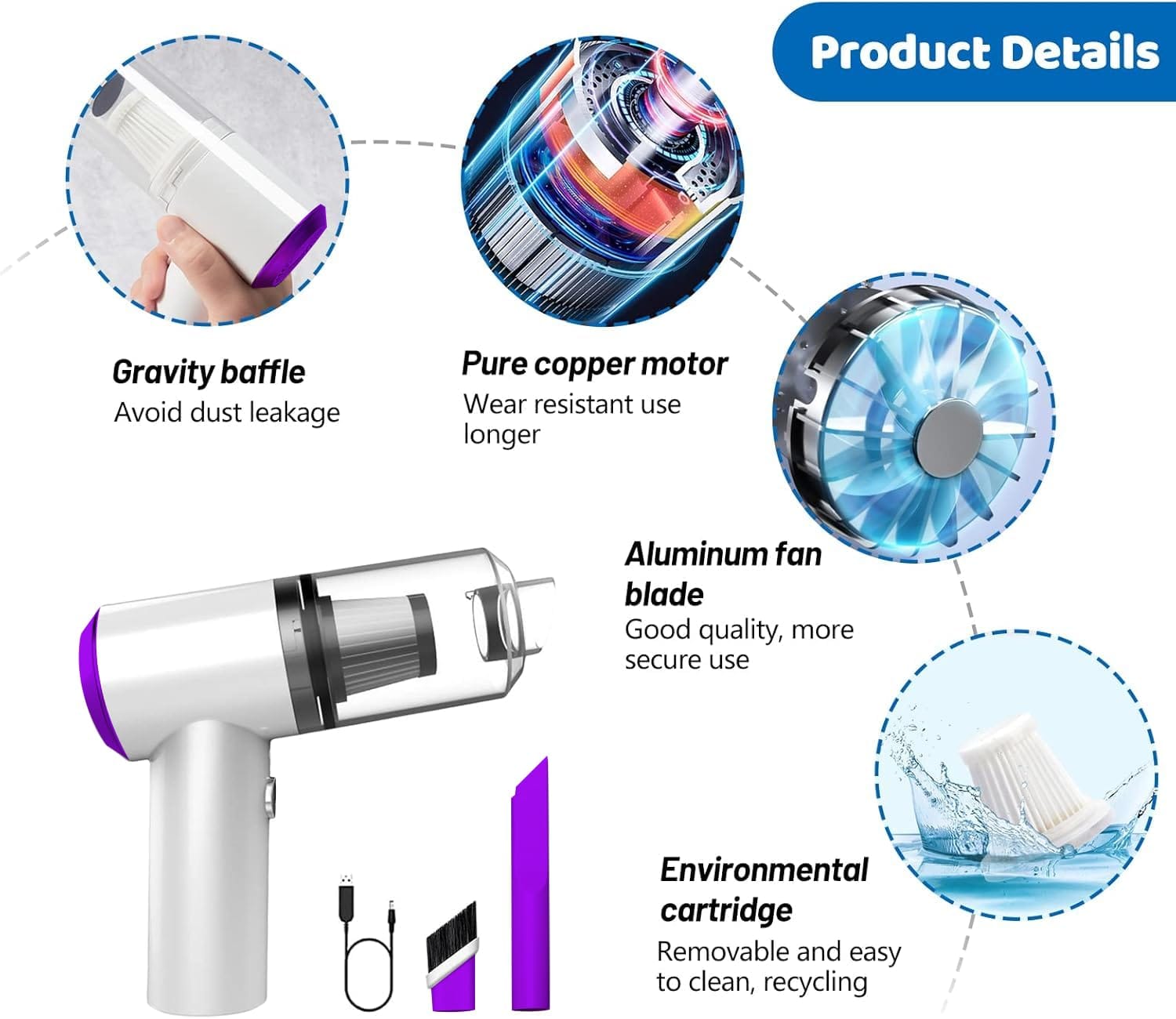 Product Details

Gravity baffle
Avoid dust leakage

Pure copper motor
Wear resistant use longer

Aluminum fan blade
Good quality, more secure use

Environmental cartridge
Removable and easy to clean, recycling